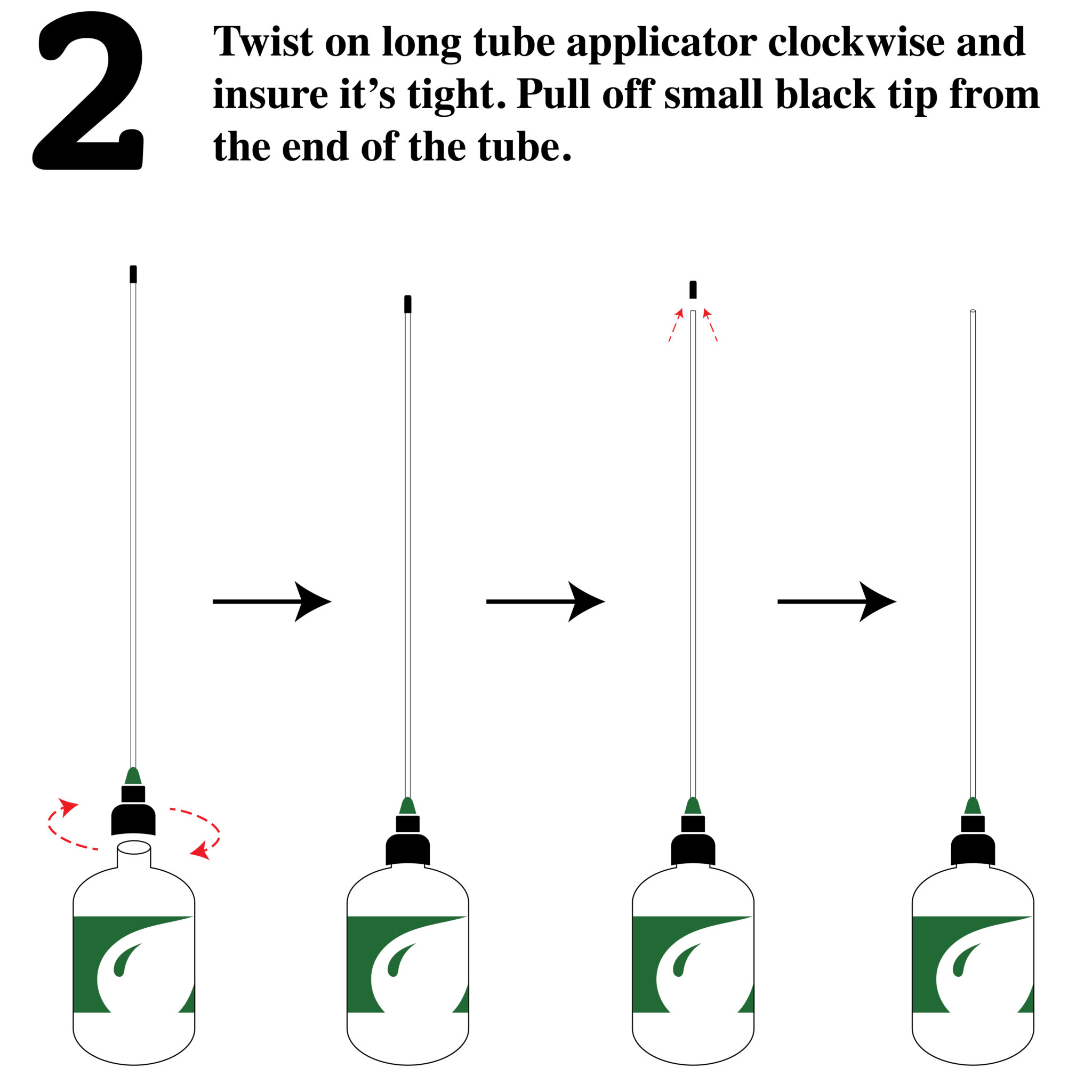 2

Twist on long tube applicator clockwise and insure it’s tight. Pull off small black tip from the end of the tube.