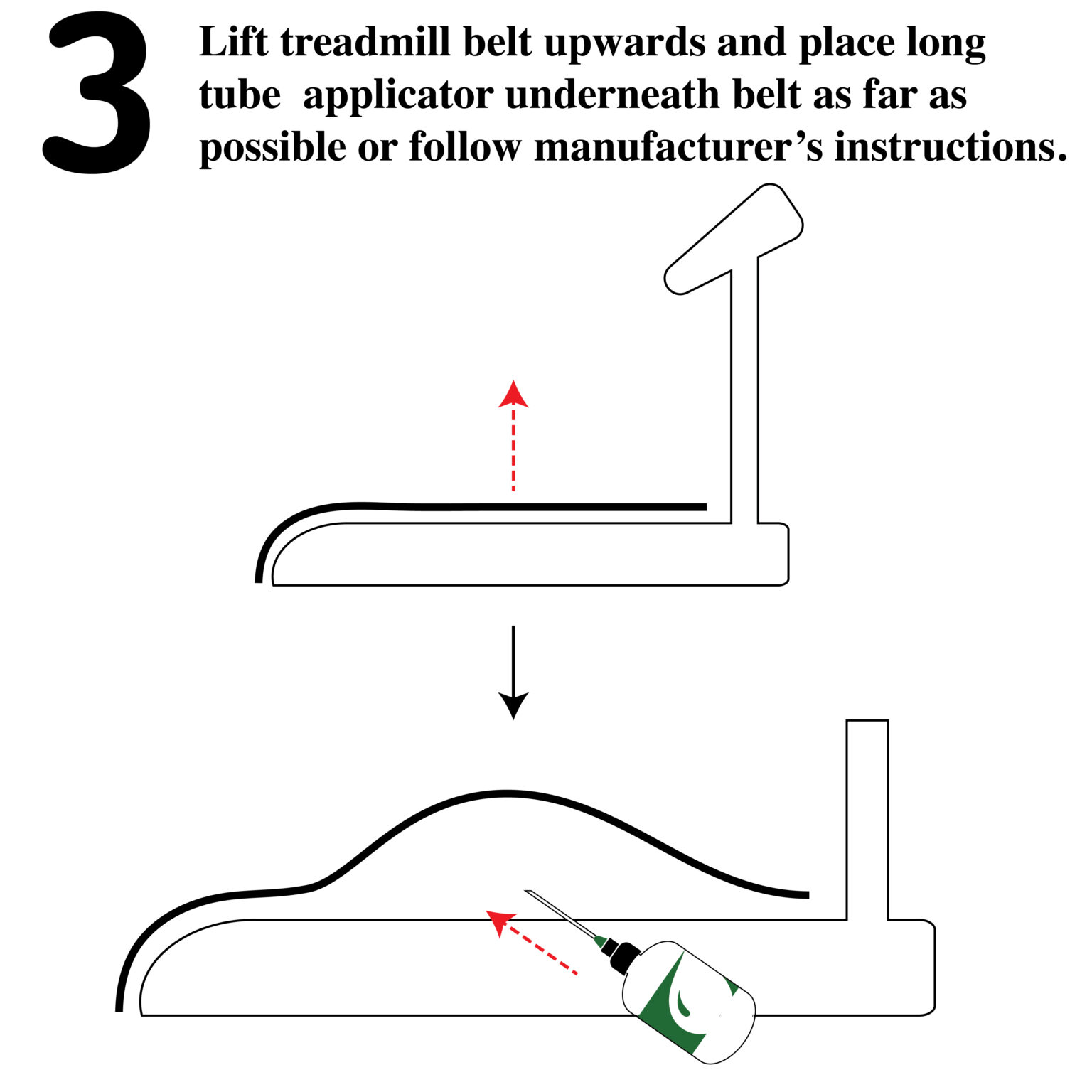 3

Lift treadmill belt upwards and place long tube  applicator underneath belt as far as possible or follow manufacturer’s instructions.