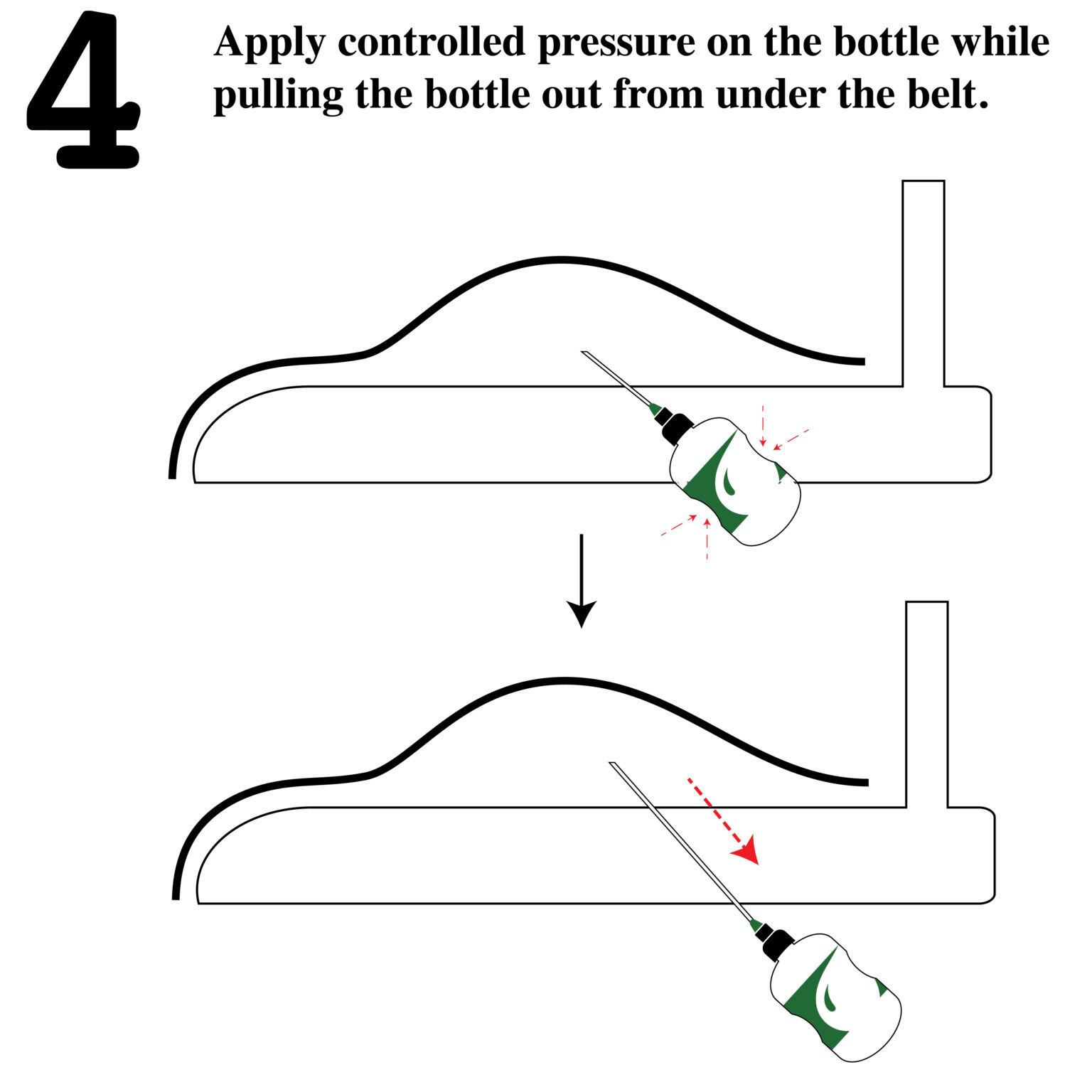 4

Apply controlled pressure on the bottle while pulling the bottle out from under the belt.