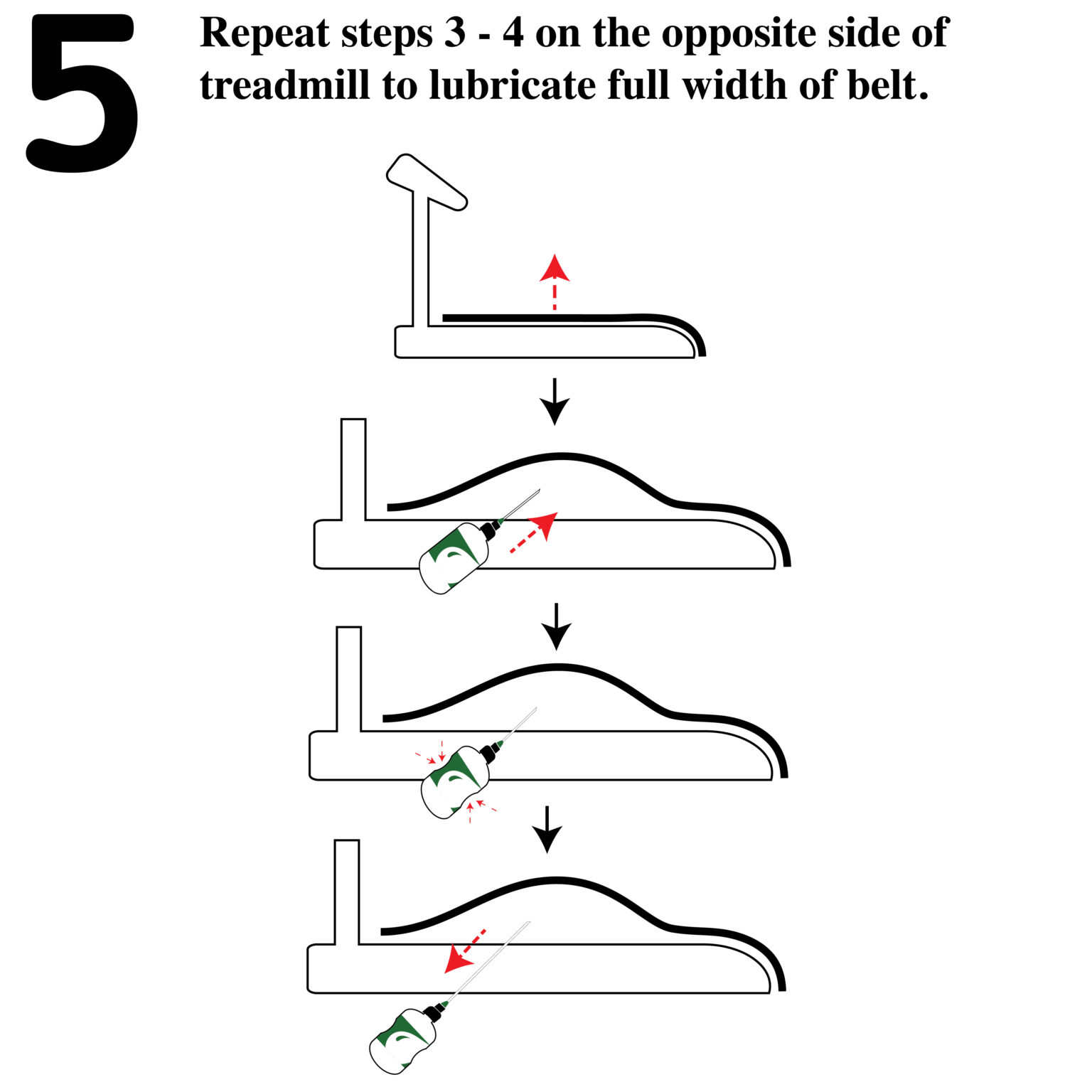 5

Repeat steps 3 - 4 on the opposite side of treadmill to lubricate full width of belt.