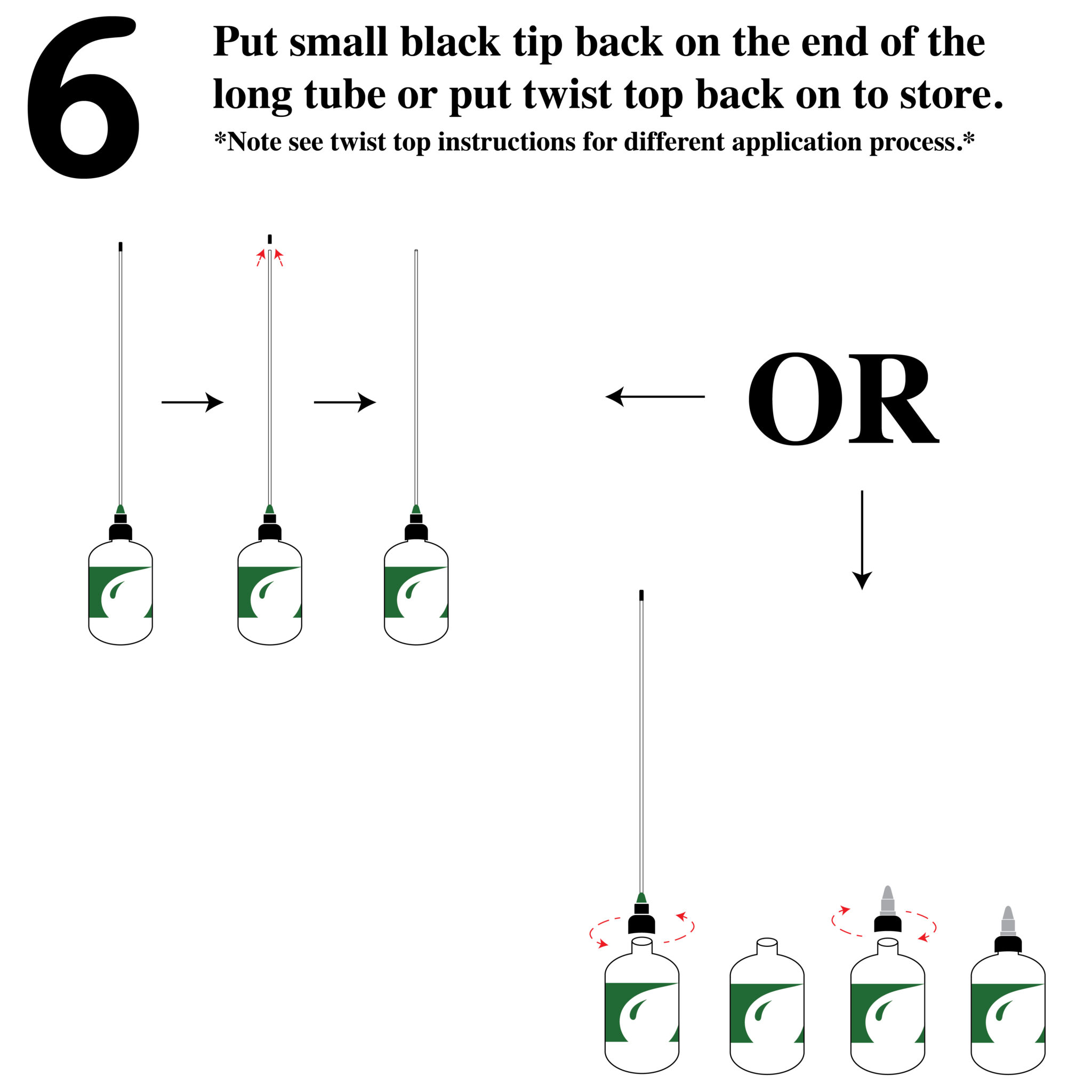 6

Put small black tip back on the end of the long tube or put twist top back on to store.

*Note see twist top instructions for different application process.*

OR