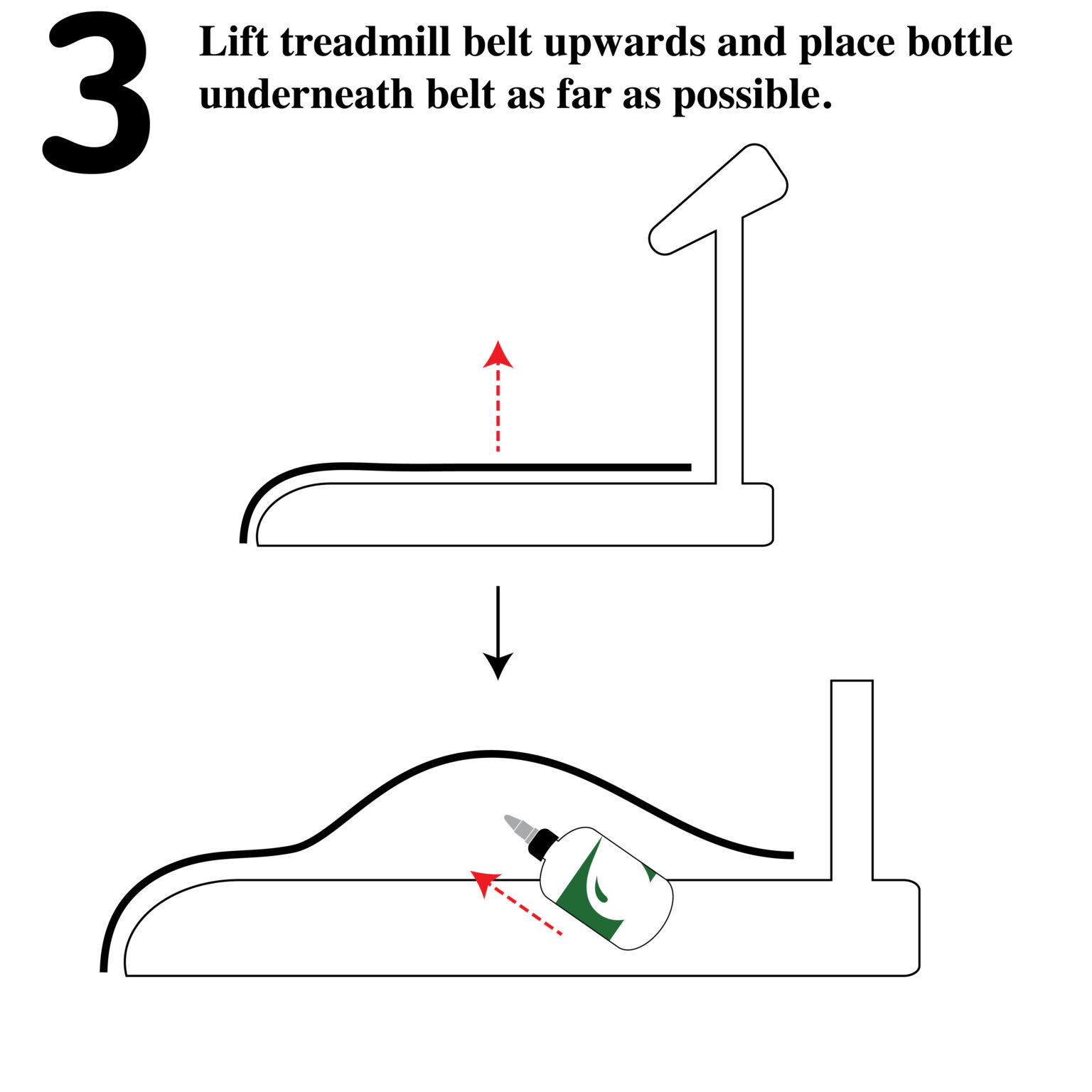 3

Lift treadmill belt upwards and place bottle underneath belt as far as possible.