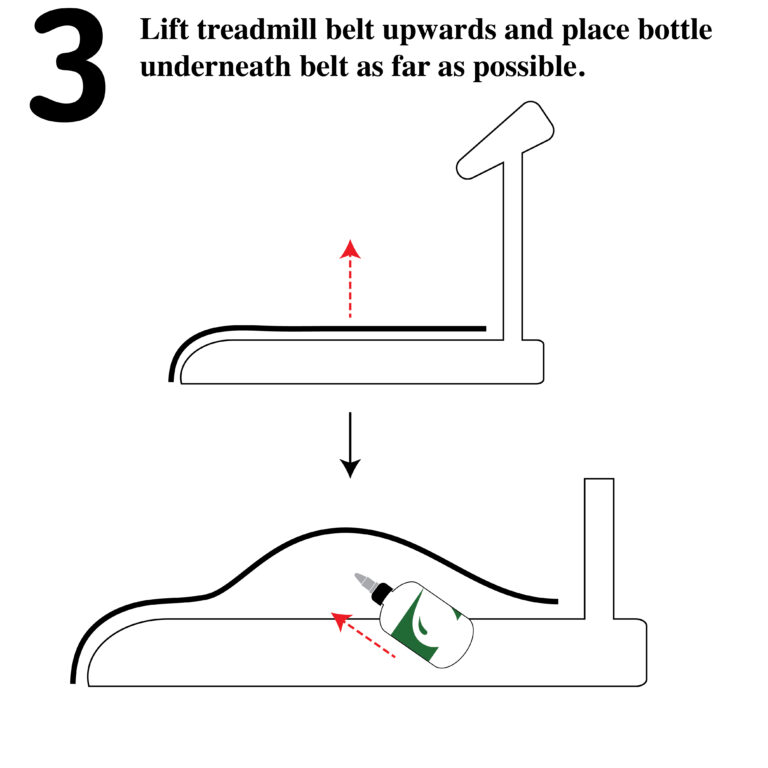 3

Lift treadmill belt upwards and place bottle underneath belt as far as possible.