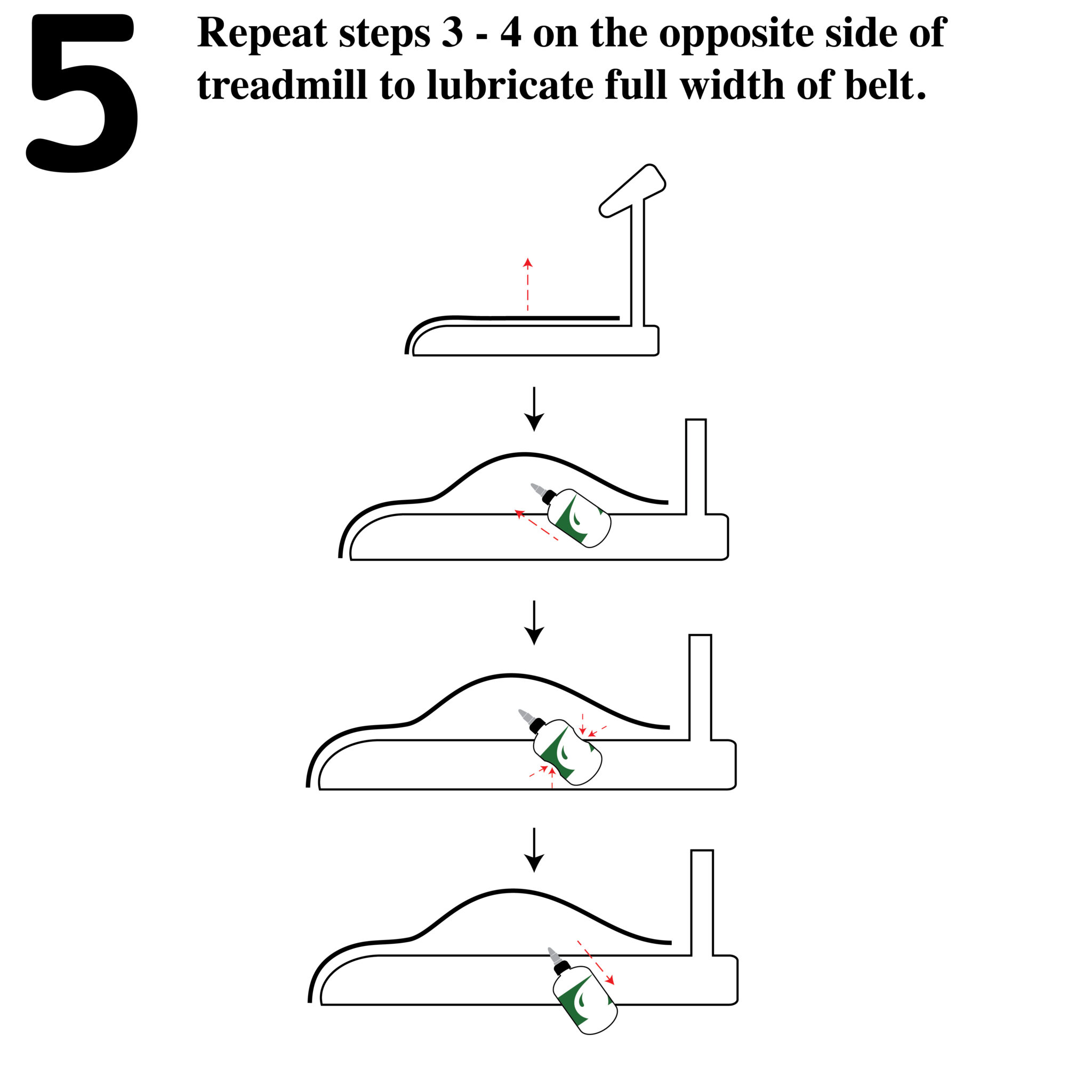 5

Repeat steps 3 - 4 on the opposite side of treadmill to lubricate full width of belt.